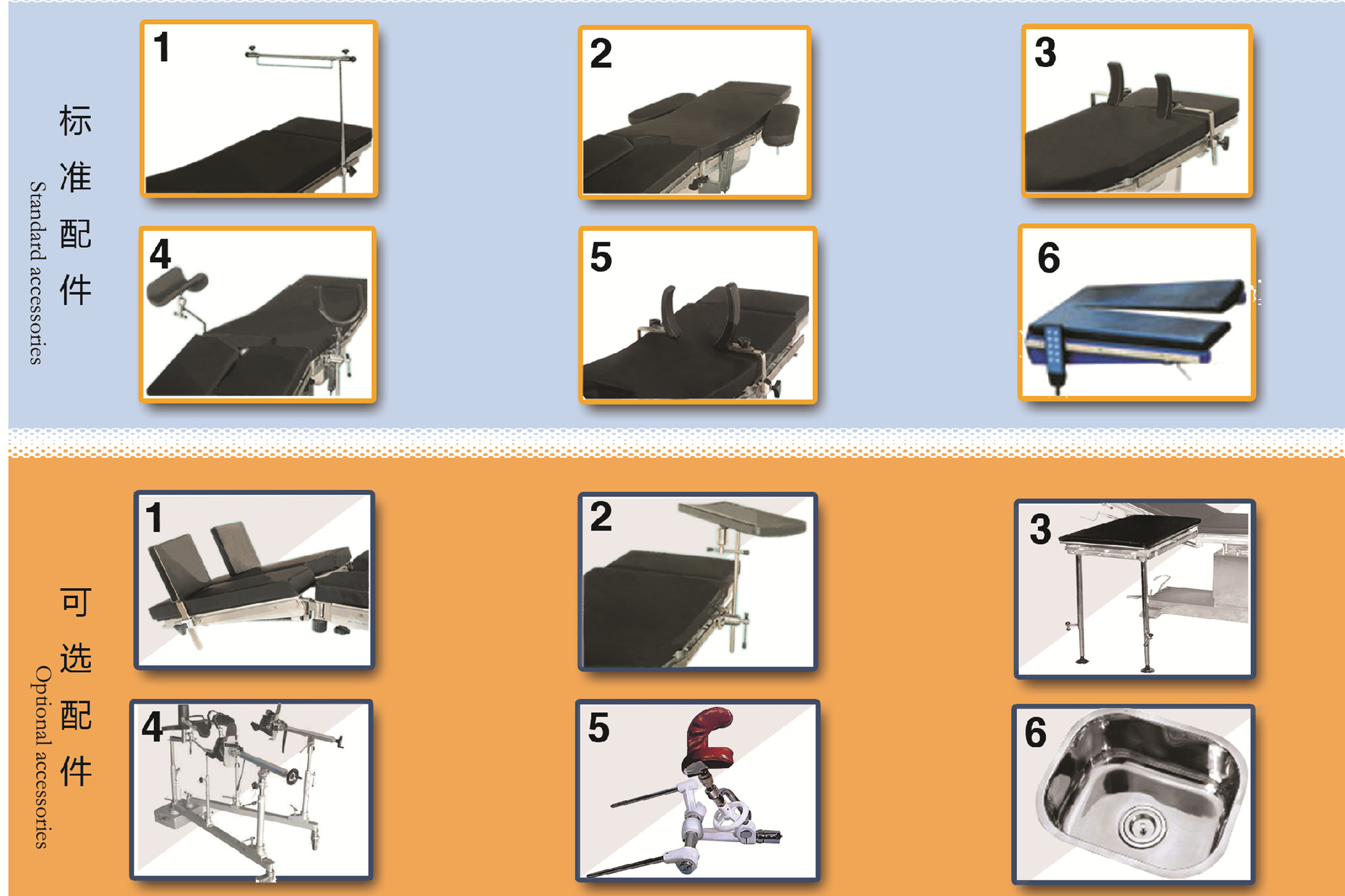 标准配件
Standard accessories

1

2

3

4

5

6

可选配件
Optional accessories

1

2

3

4

5

6